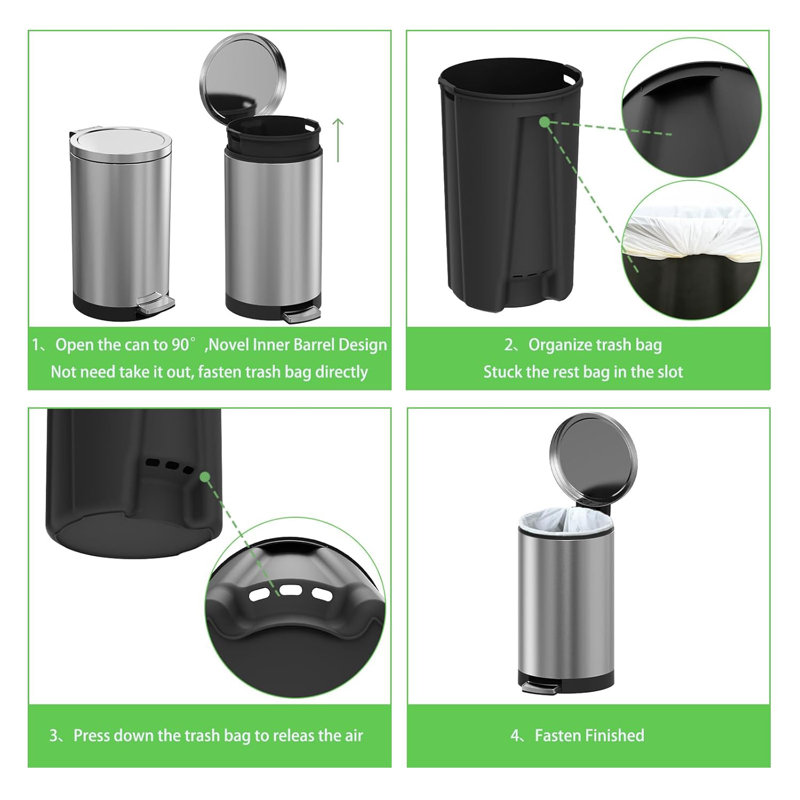 1、Open the can to 90°,Novel Inner Barrel Design
Not need take it out, fasten trash bag directly

2、Organize trash bag
Stuck the rest bag in the slot

3、Press down the trash bag to releas the air

4、Fasten Finished